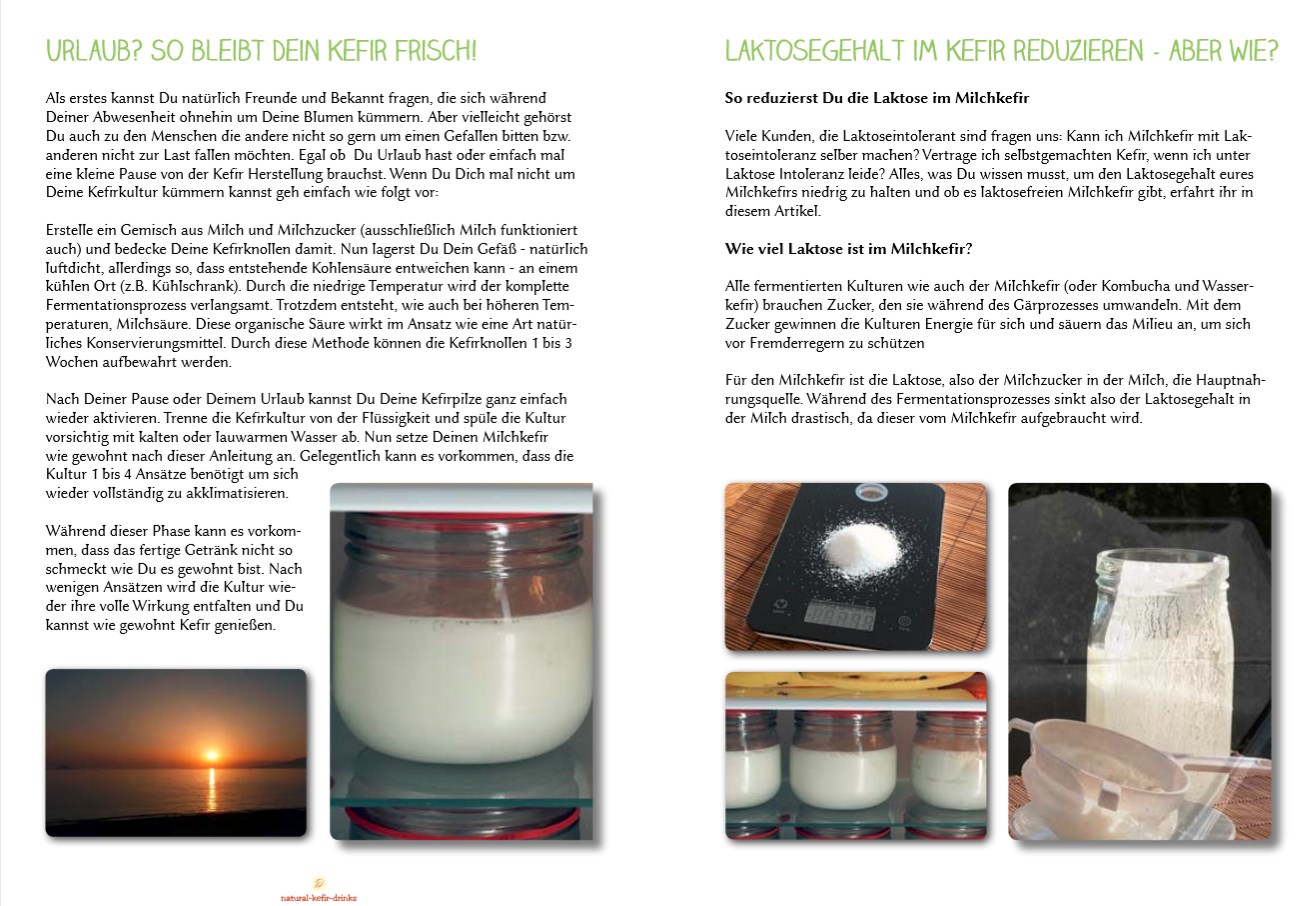 URLAUB? SO BLEIBT DEIN KEFIR FRISCH!

Als erstes kannst Du natürlich Freunde und Bekannt fragen, die sich während Deiner Abwesenheit ohnehin um Deine Blumen kümmern. Aber vielleicht gehörst Du auch zu den Menschen die andere nicht so gern um einen Gefallen bitten bzw. anderen nicht zur Last fallen möchten. Egal ob Du Urlaub hast oder einfach mal eine kleine Pause von der Kefir Herstellung brauchst. Wenn Du Dich mal nicht um Deine Kefirkultur kümmern kannst geh einfach wie folgt vor:

Erstelle ein Gemisch aus Milch und Milchzucker (ausschließlich Milch funktioniert auch) und bedecke Deine Kefirknollen damit. Nun lagerst Du Dein Gefäß - natürlich luftdicht, allerdings so, dass entstehende Kohlensäure entweichen kann - an einem kühlen Ort (z.B. Kühlschrank). Durch die niedrige Temperatur wird der komplette Fermentationsprozess verlangsamt. Trotzdem entsteht, wie auch bei höheren Temperaturen, Milchsäure. Diese organische Säure wirkt im Ansatz wie eine Art natürliches Konservierungsmittel. Durch diese Methode können die Kefirknollen 1 bis 3 Wochen aufbewahrt werden.

Nach Deiner Pause oder Deinem Urlaub kannst Du Deine Kefirpilze ganz einfach wieder aktivieren. Trenne die Kefirkultur von der Flüssigkeit und spüle die Kultur vorsichtig mit kalten oder lauwarmen Wasser ab. Nun setze Deinen Milchkefir wie gewohnt nach dieser Anleitung an. Gelegentlich kann es vorkommen, dass die Kultur 1 bis 4 Ansätze benötigt um sich wieder vollständig zu akklimatisieren.

Während dieser Phase kann es vorkommen, dass das fertige Getränk nicht so schmeckt wie Du es gewohnt bist. Nach wenigen Ansätzen wird die Kultur wieder ihre volle Wirkung entfalten und Du kannst wie gewohnt Kefir genießen.

natural-kefir-drinks

LAKTOSEGEHALT IM KEFIR REDUZIEREN - ABER WIE?

So reduzierst Du die Laktose im Milchkefir

Viele Kunden, die Laktoseintolerant sind fragen uns: Kann ich Milchkefir mit Laktoseintoleranz selber machen? Vertrage ich selbstgemachten Kefir, wenn ich unter Laktose Intoleranz leide? Alles, was Du wissen musst, um den Laktosegehalt eures Milchkefirs niedrig zu halten und ob es laktosefreien Milchkefir gibt, erfahrt ihr in diesem Artikel.

Wie viel Laktose ist im Milchkefir?

Alle fermentierten Kulturen wie auch der Milchkefir (oder Kombucha und Wasserkefir) brauchen Zucker, den sie während des Gärprozesses umwandeln. Mit dem Zucker gewinnen die Kulturen Energie für sich und säuern das Milieu an, um sich vor Fremderregern zu schützen

Für den Milchkefir ist die Laktose, also der Milchzucker in der Milch, die Hauptnahrungsquelle. Während des Fermentationsprozesses sinkt also der Laktosegehalt in der Milch drastisch, da dieser vom Milchkefir aufgebraucht wird.